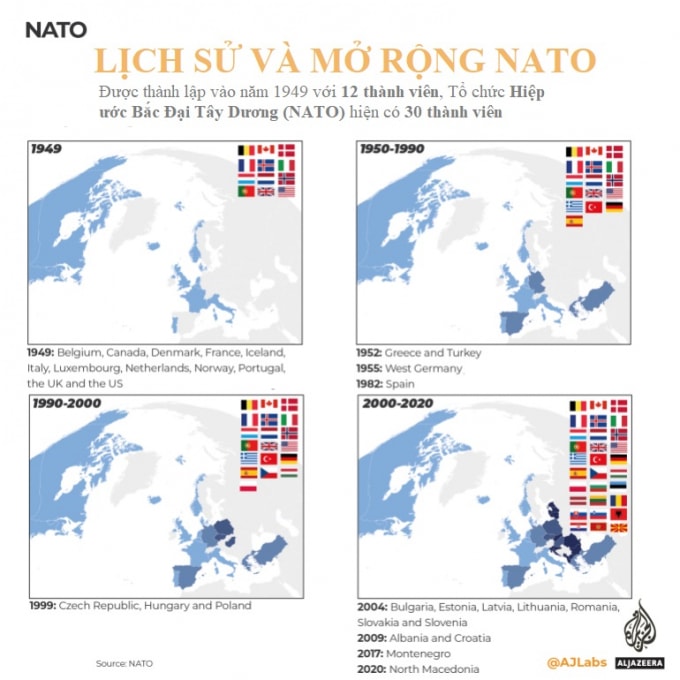 NATO

LỊCH SỬ VÀ MỞ RỘNG NATO

Được thành lập vào năm 1949 với 12 thành viên, Tổ chức Hiệp ước Bắc Đại Tây Dương (NATO) hiện có 30 thành viên

1949

1949: Belgium, Canada, Denmark, France, Iceland, Italy, Luxembourg, Netherlands, Norway, Portugal, the UK and the US

1950-1990

1952: Greece and Turkey
1955: West Germany
1982: Spain

1990-2000

1999: Czech Republic, Hungary and Poland

2000-2020

2004: Bulgaria, Estonia, Latvia, Lithuania, Romania, Slovakia and Slovenia
2009: Albania and Croatia
2017: Montenegro
2020: North Macedonia

Source: NATO

@AJLabs

ALJAZEERA